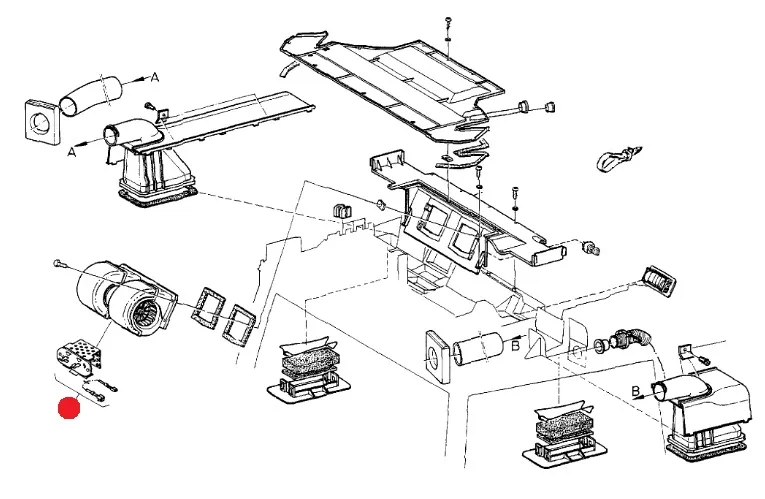 A
A
B
B