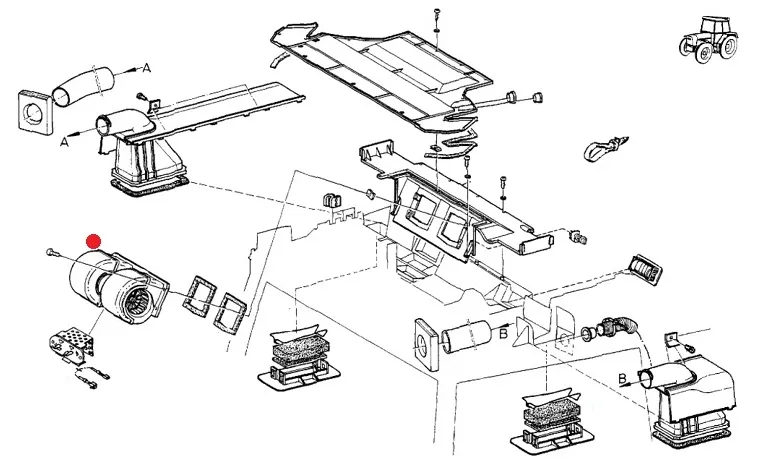 A
A
B
B