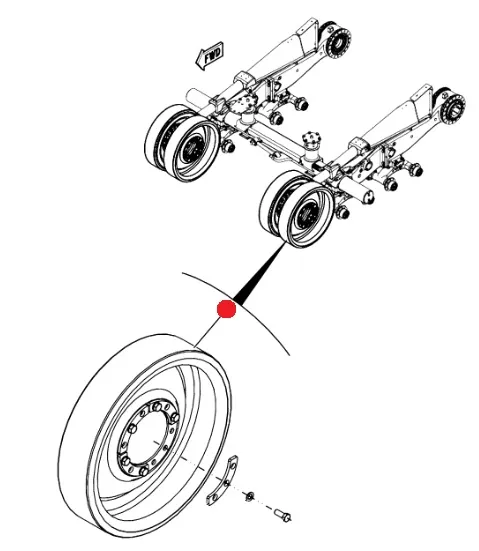 FWD