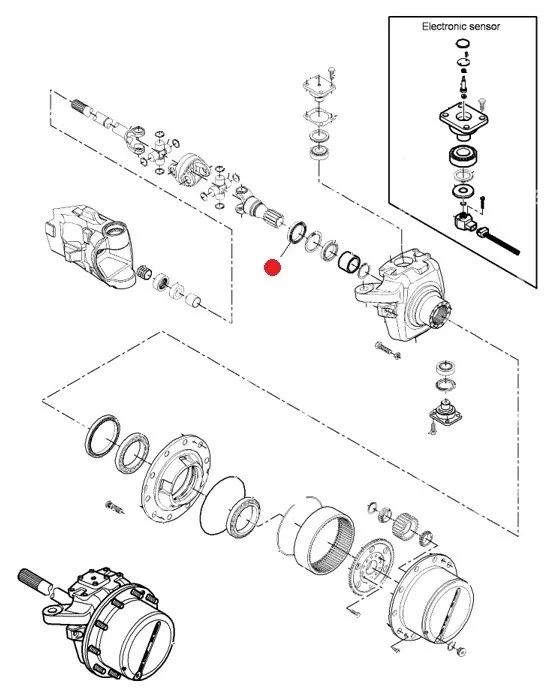 Electronic sensor