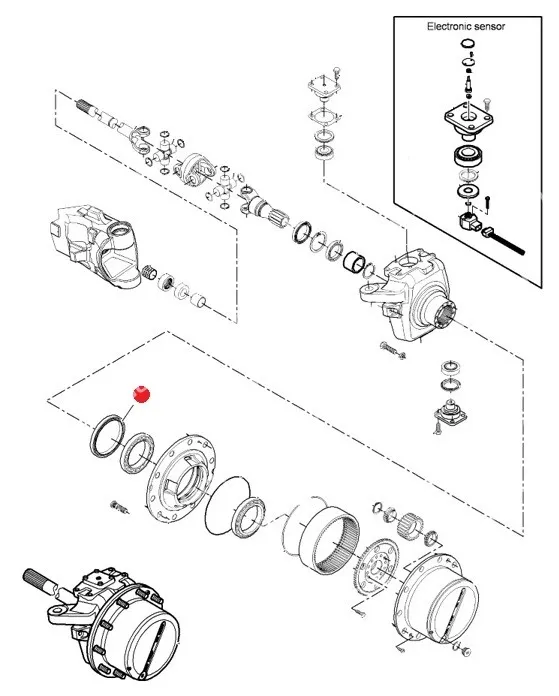 Electronic sensor