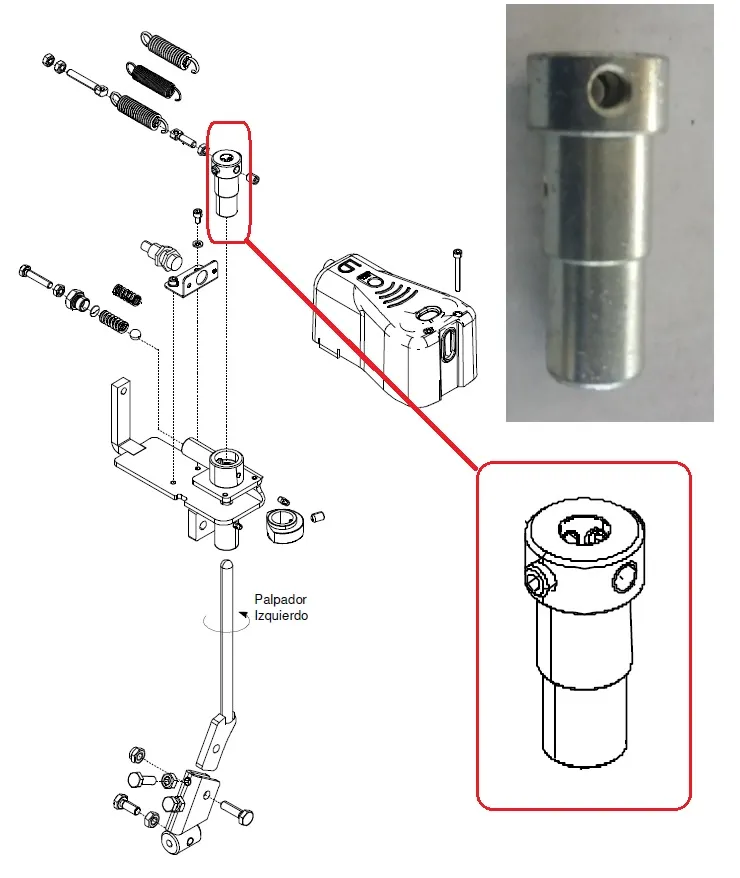 Palpador
Izquierdo