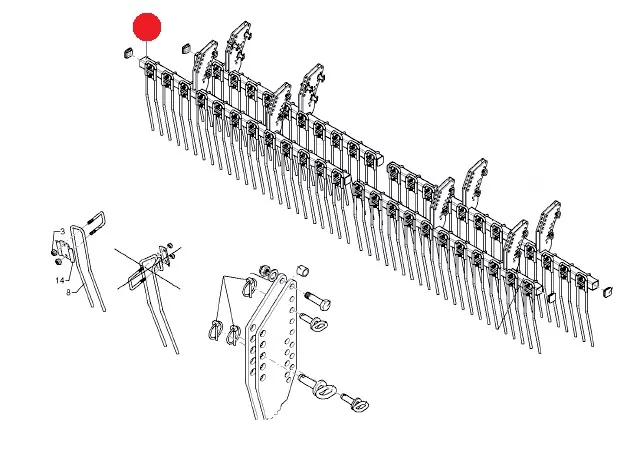 3
14
8