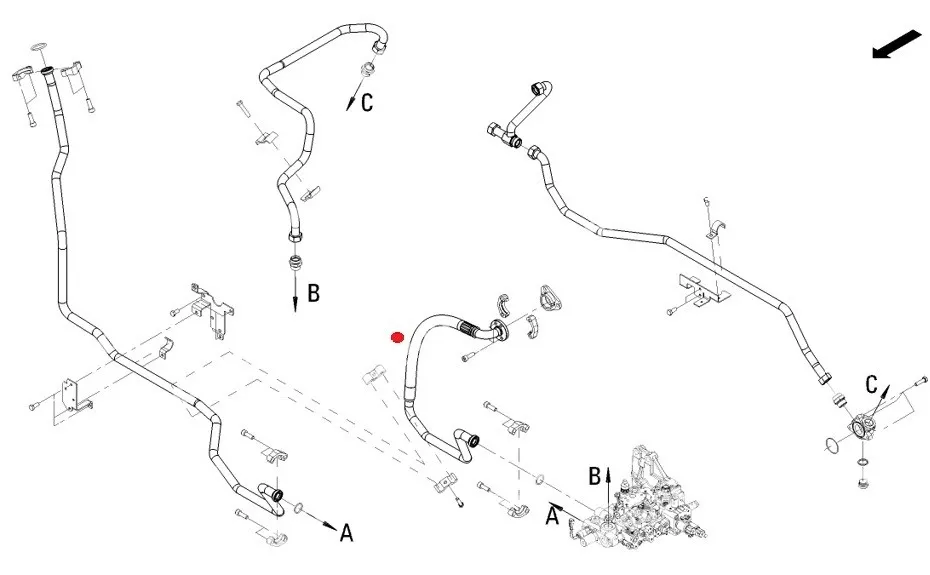 C
B
C
B
A
A