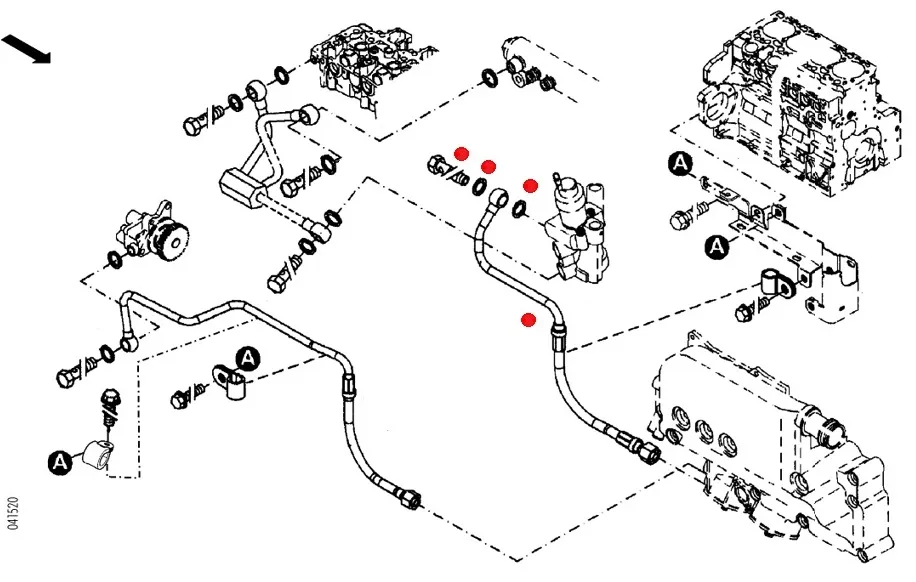 A
A
A
A
041520