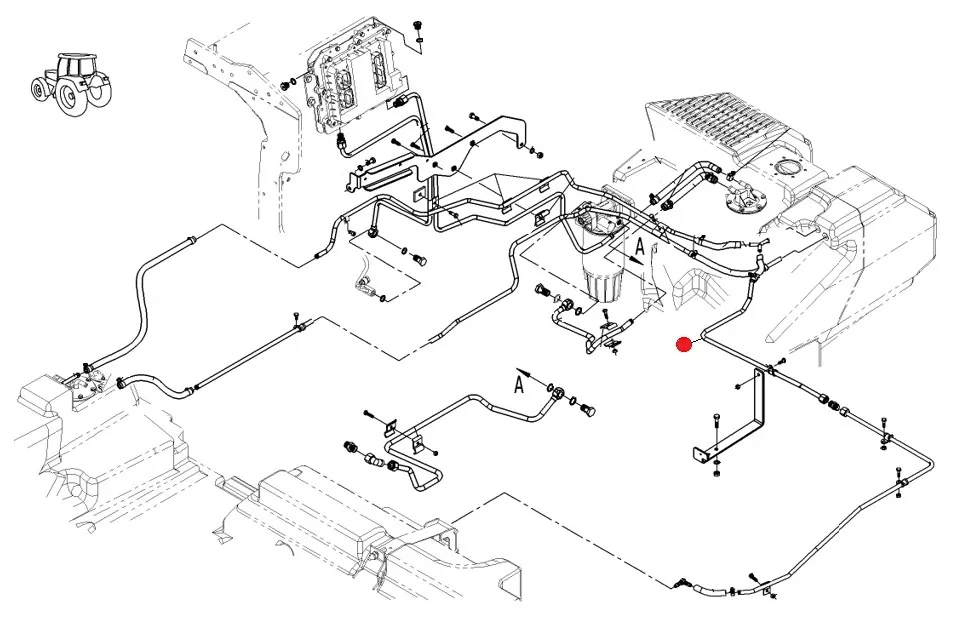 A

A