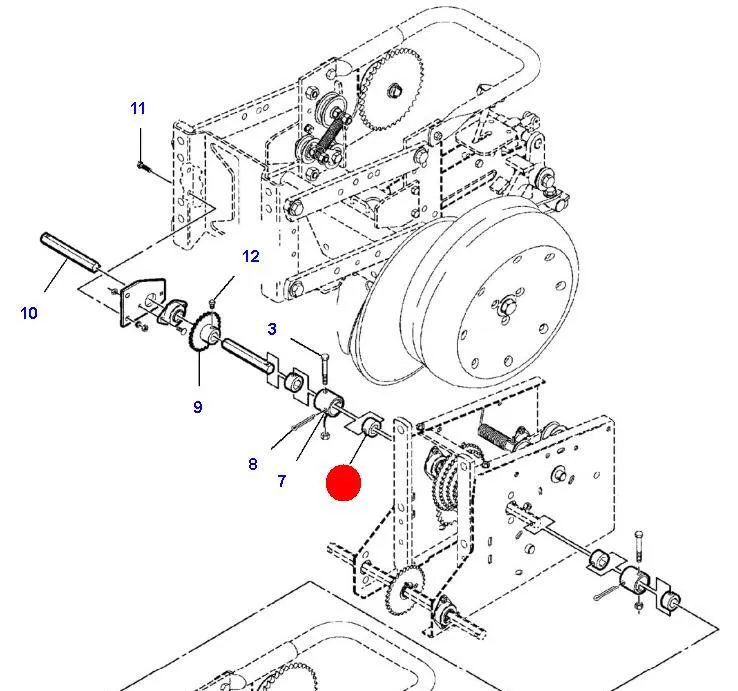 11
12
10
3
9
8
7