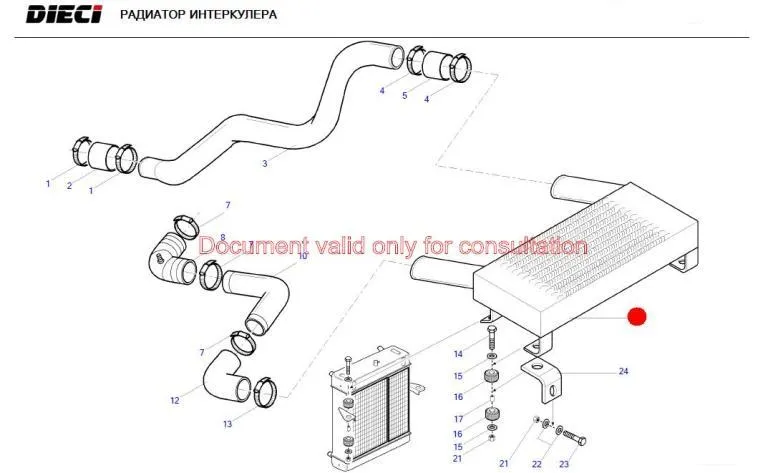 DIECI РАДИАТОР ИНТЕРКУЛЕРА

4
5
4
3
1
2
1
7
8
10
Document valid only for consultation
7
12
13
14
15
16
17
16
15
21
21
22
23
24