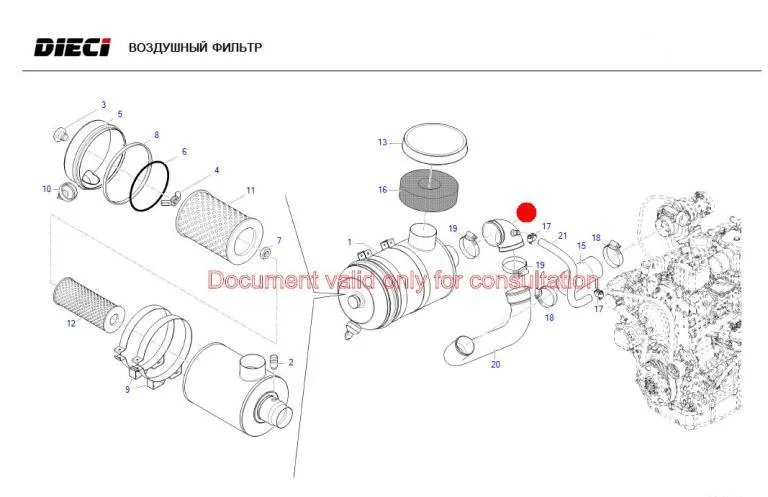 DIECI ВОЗДУШНЫЙ ФИЛЬТР

3
5
8
6
4
10
11
7
12
9
2
13
16
1
19
17
21
15
18
19
18
17
20

Document valid only for consultation