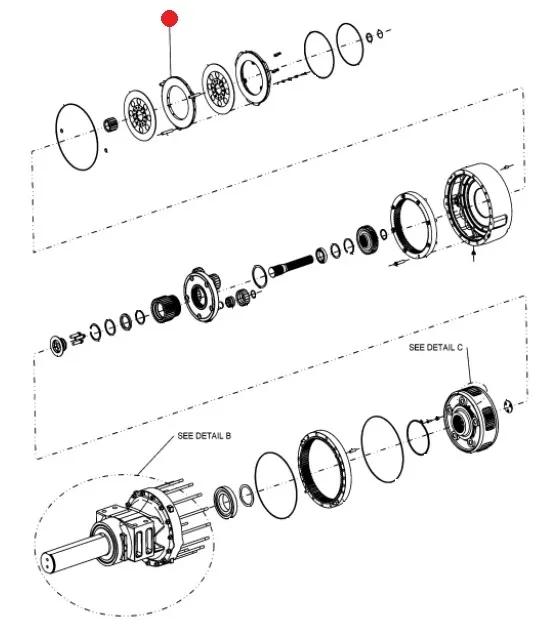 SEE DETAIL C

SEE DETAIL B