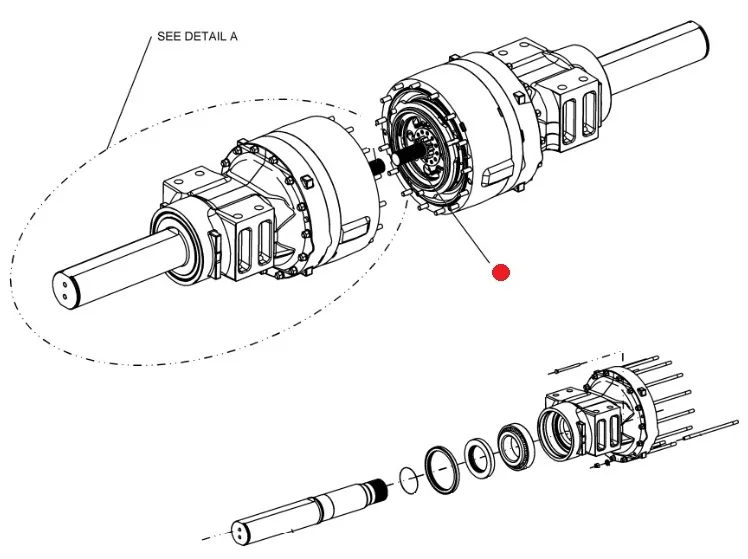 SEE DETAIL A