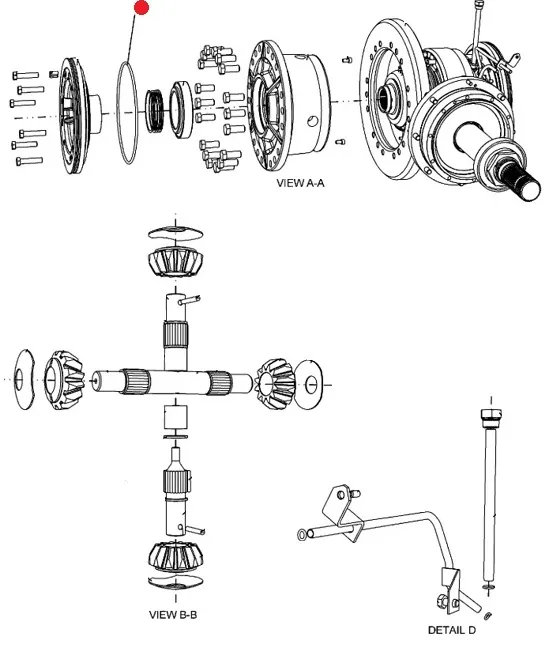 VIEW A-A

VIEW B-B

DETAIL D