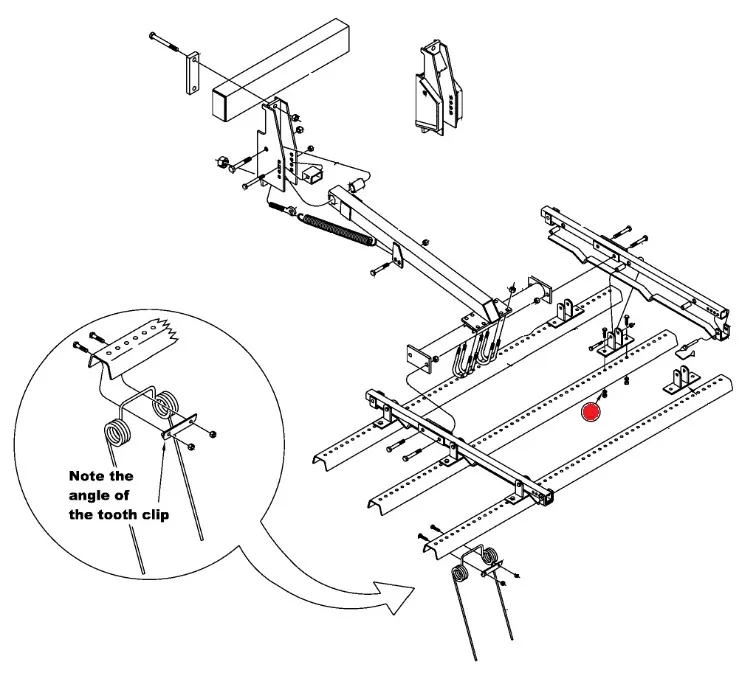 Note the angle of the tooth clip