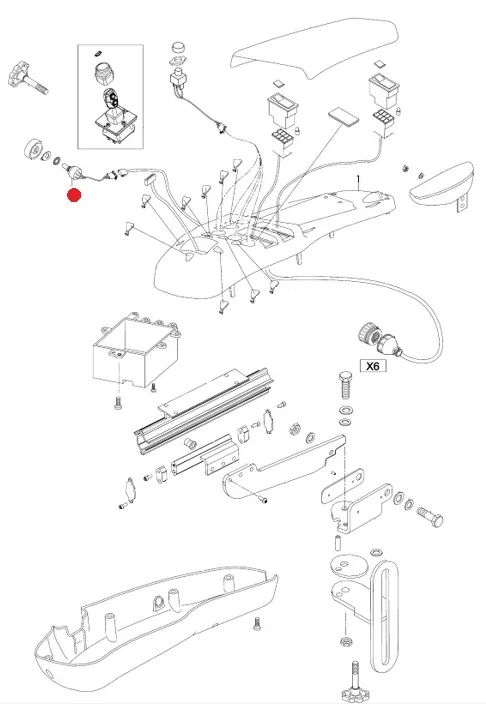 1

X6