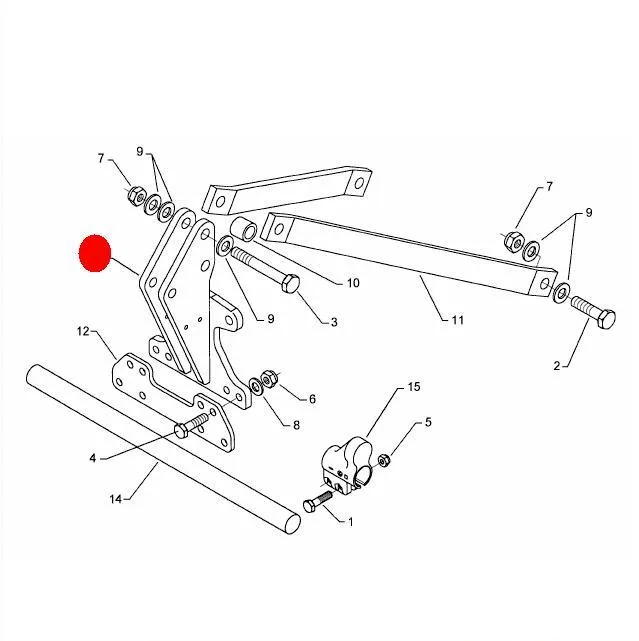 7
9
7
9
10
9
3
11
2
12
6
8
15
5
4
14
1