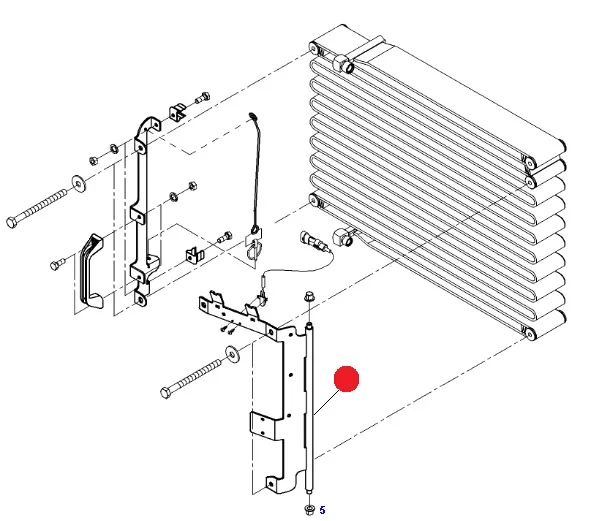 5