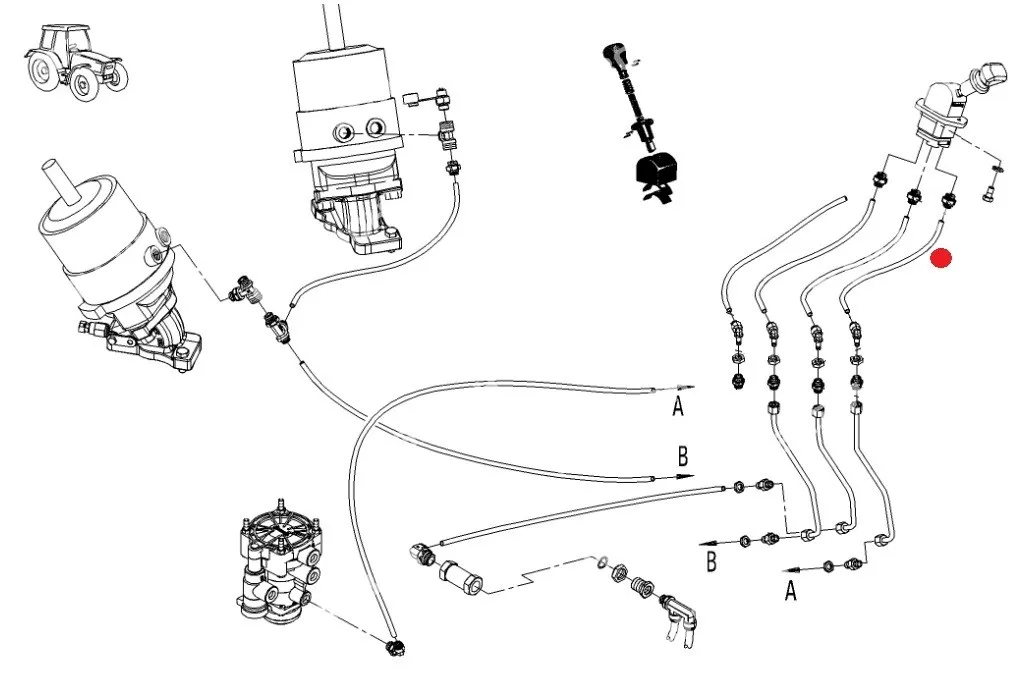 A

B

B

A