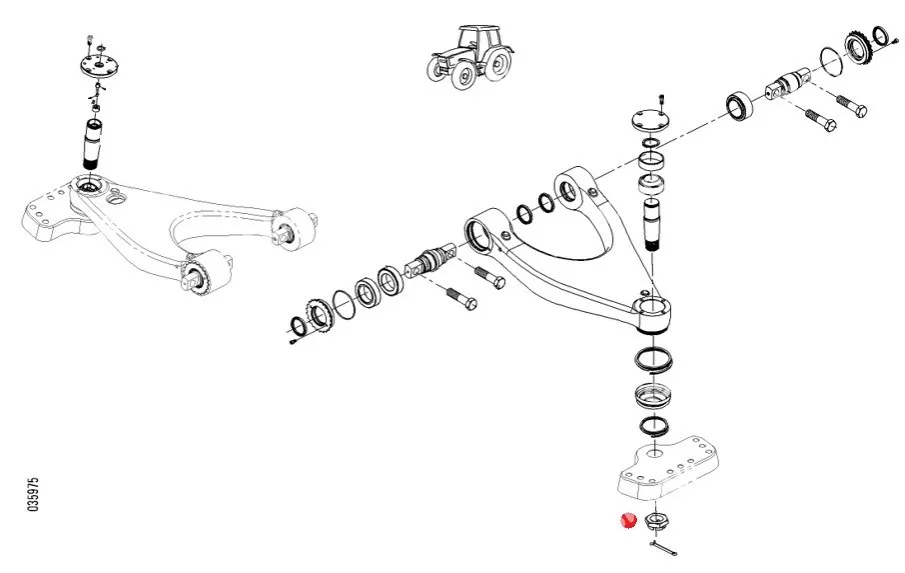 035975