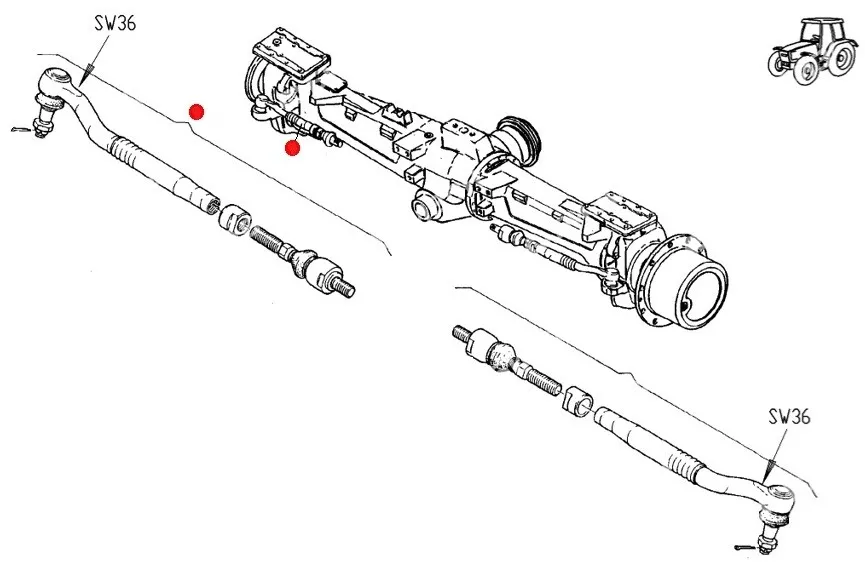 SW36

SW36