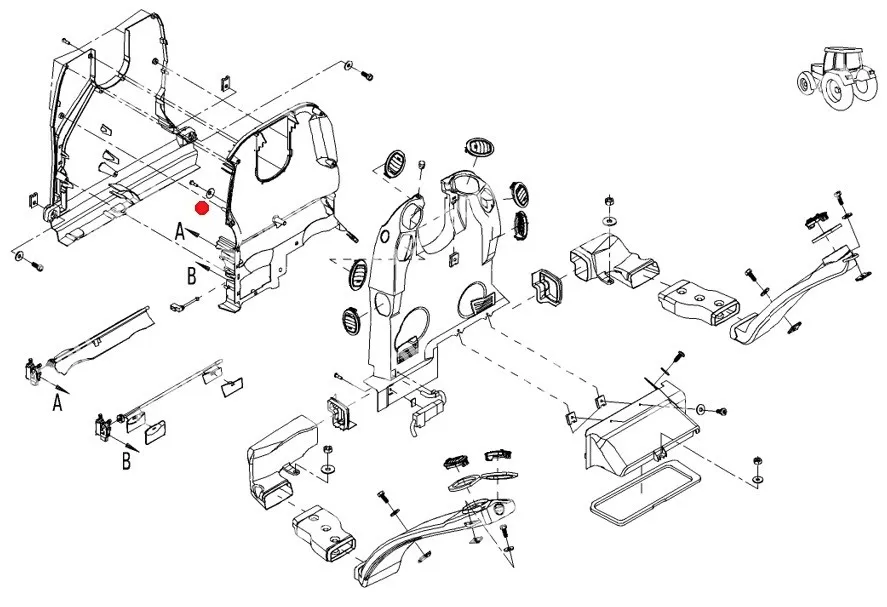 A
B
A
B