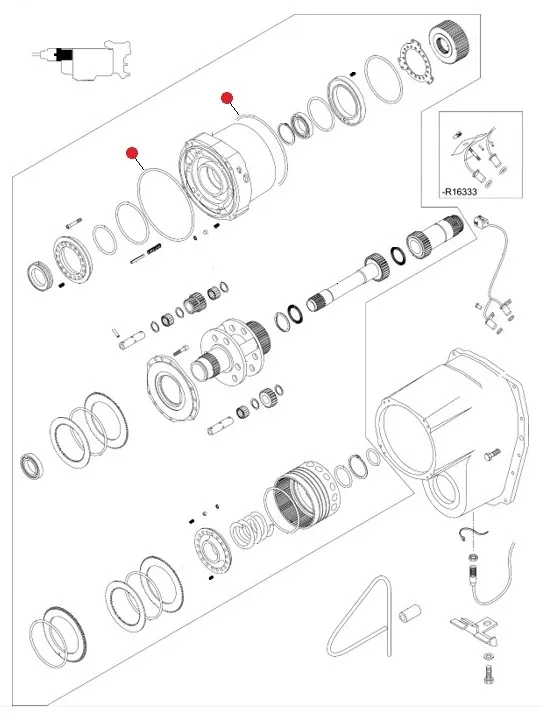 -R16333