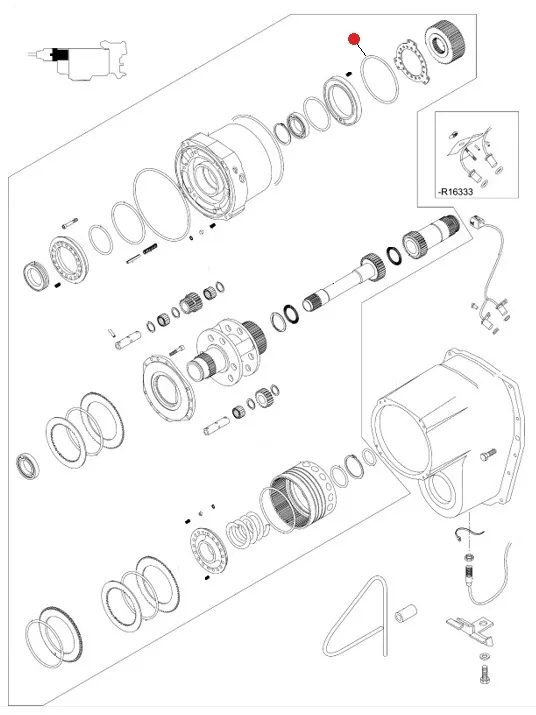 -R16333