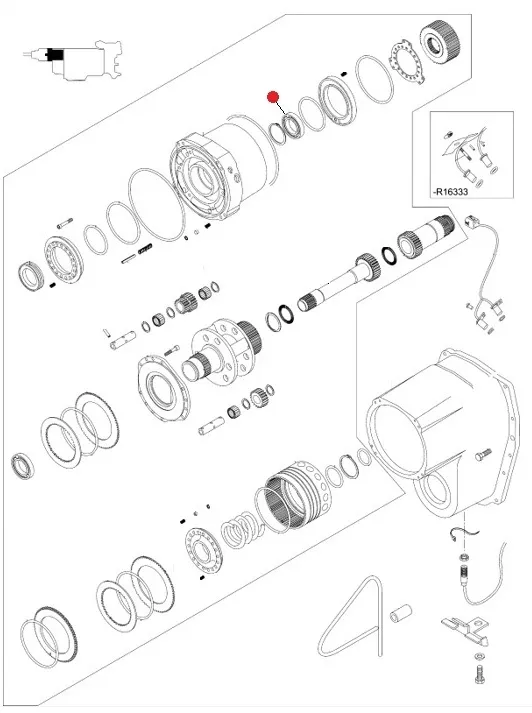 -R16333