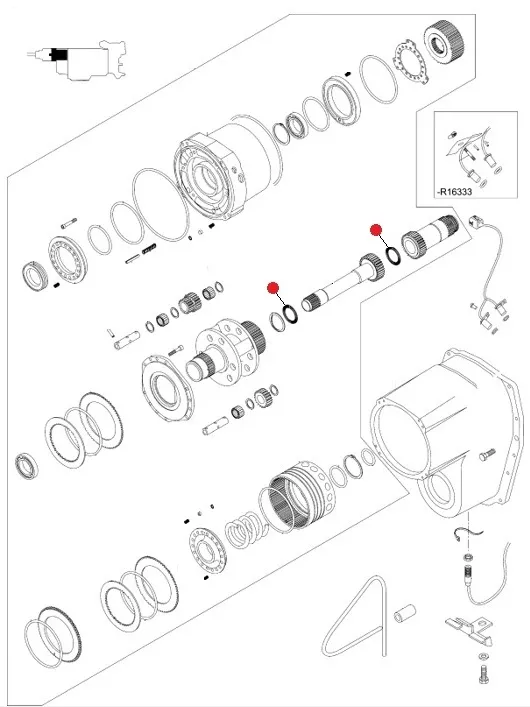 -R16333