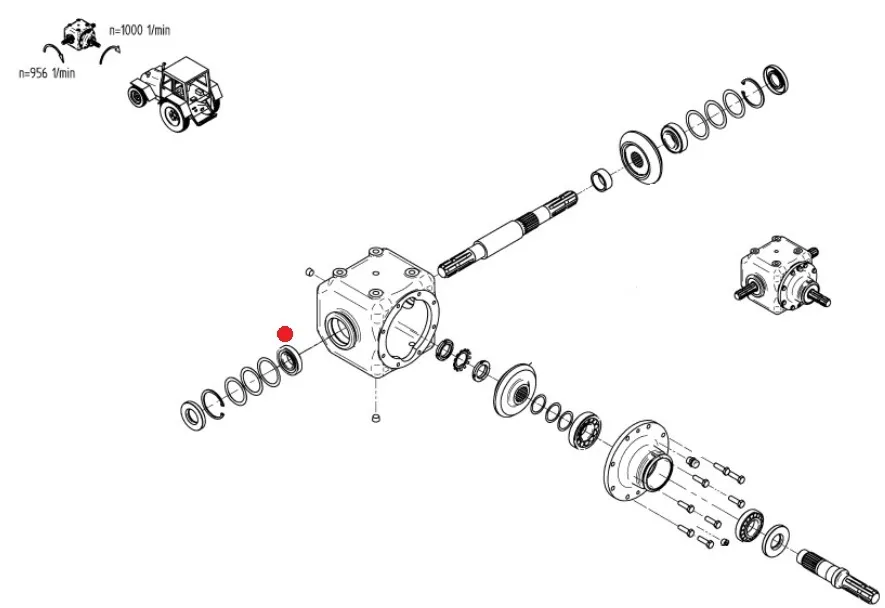 n=1000 1/min
n=956 1/min