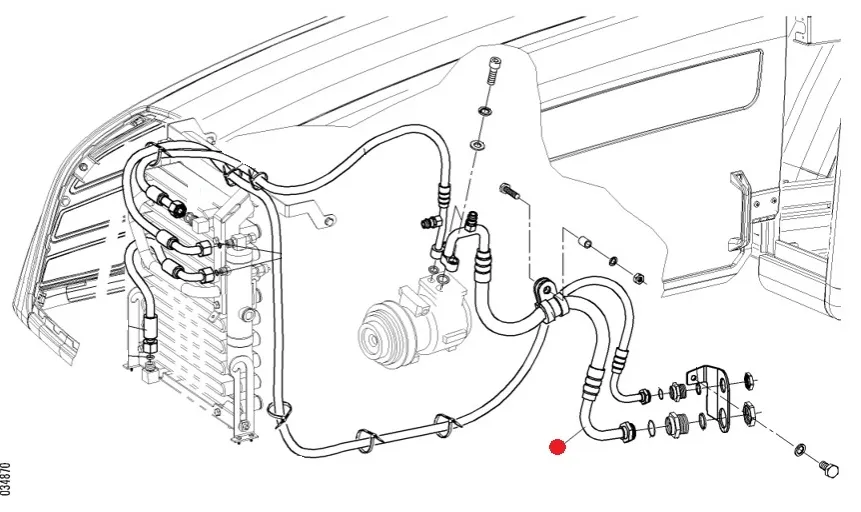 034870