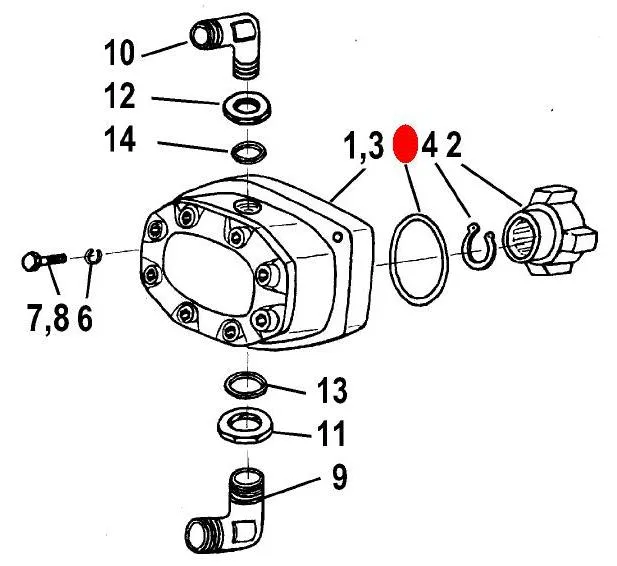 10
12
14
1,3
4
2
7,8
6
13
11
9