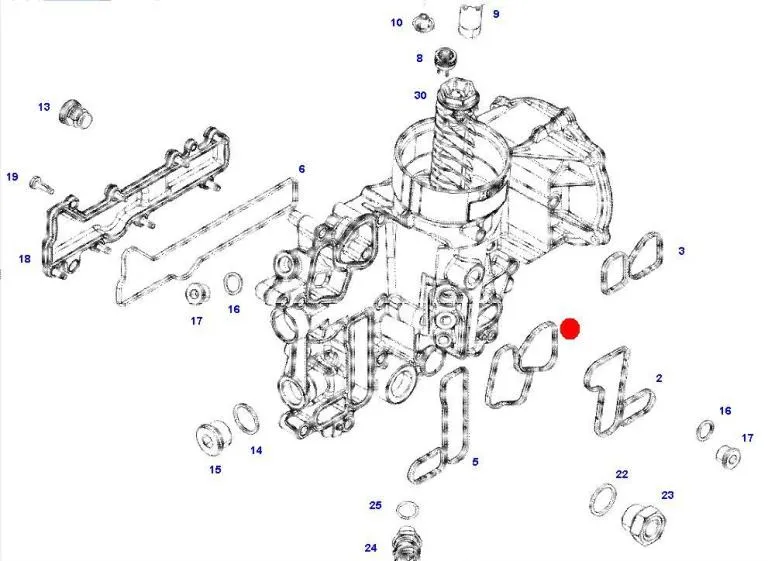 10
9
8
30
13
19
6
18
3
17
16
2
16
17
15
14
5
22
23
25
24