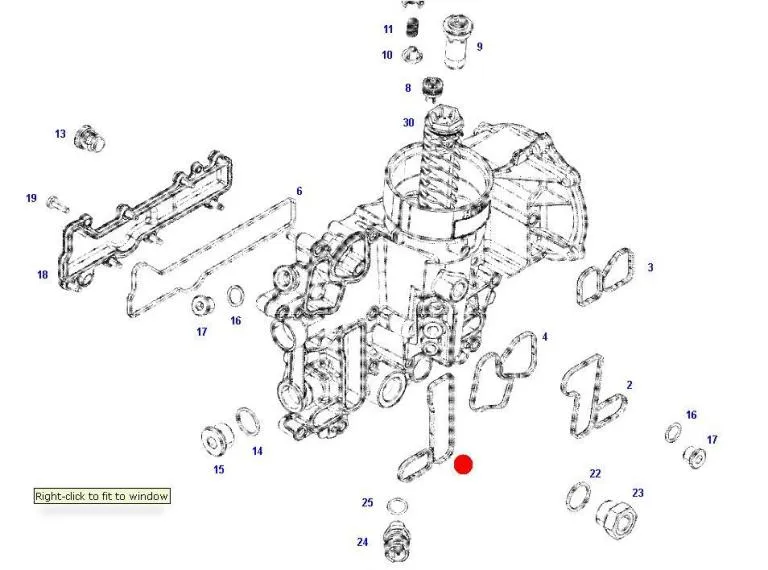 11
9
10
8
30
13
19
6
18
3
17
16
4
2
16
17
14
15
22
23
Right-click to fit to window
25
24