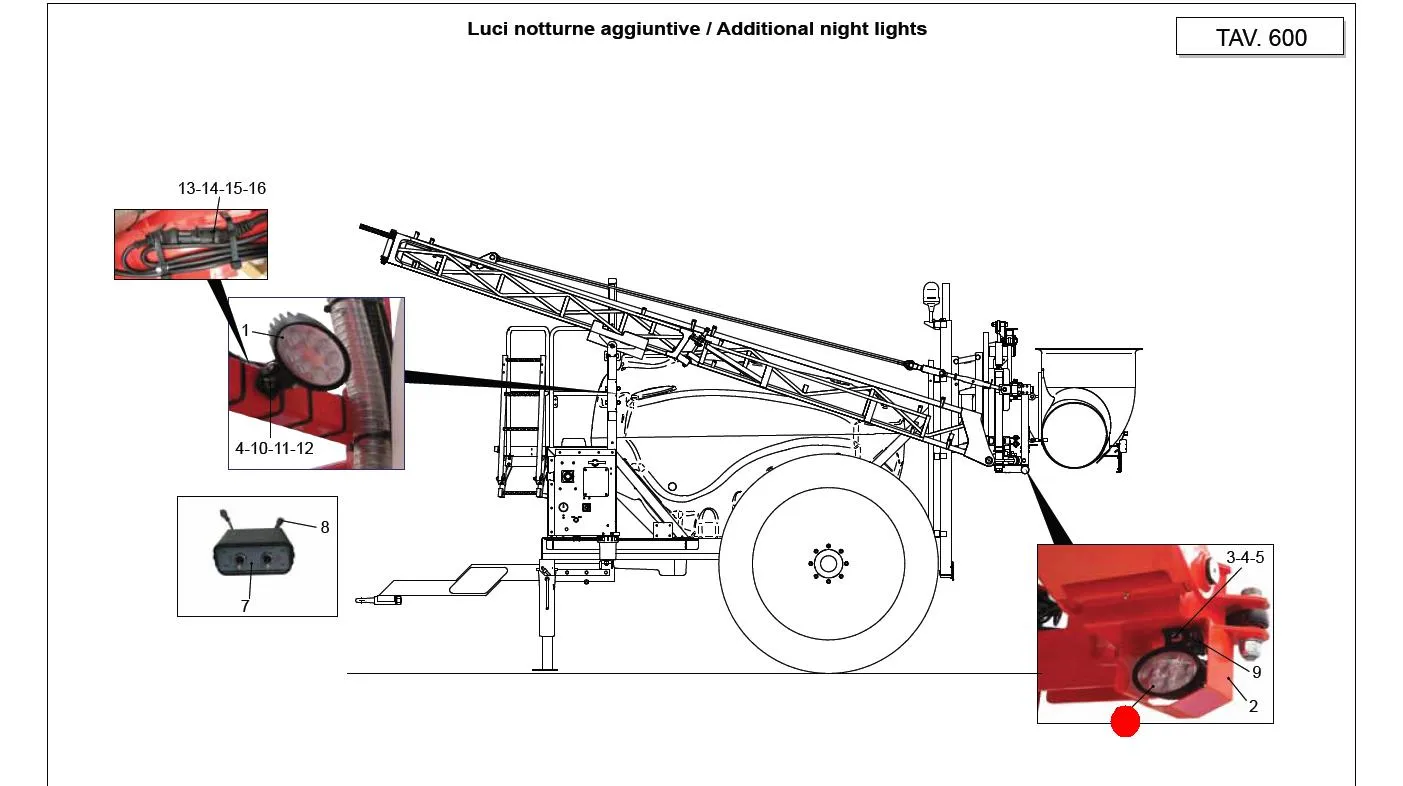 Luci notturne aggiuntive / Additional night lights

TAV. 600

13-14-15-16

1

4-10-11-12

8

7

3-4-5

9

2