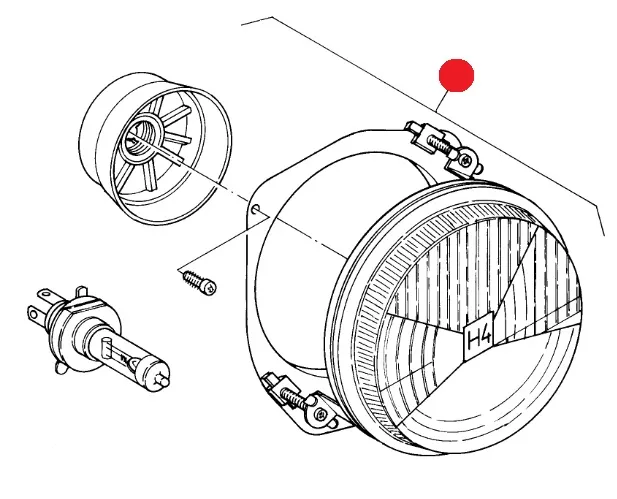 H4