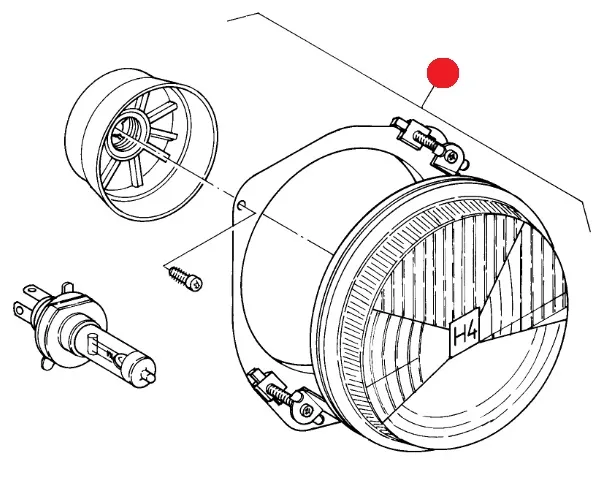 H4