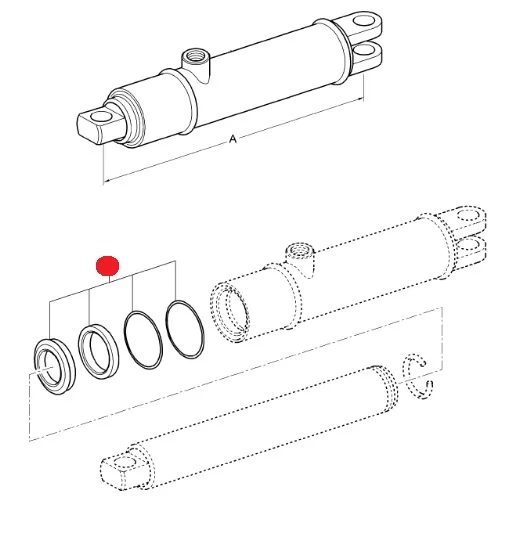 A