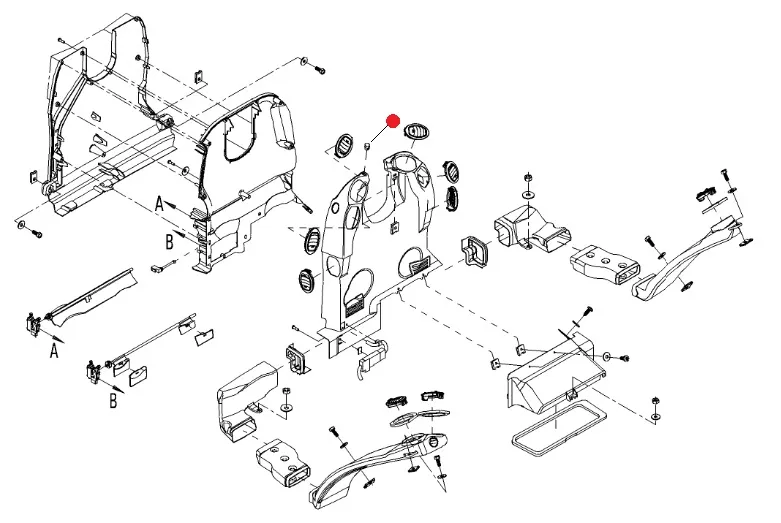 A
B
A
B