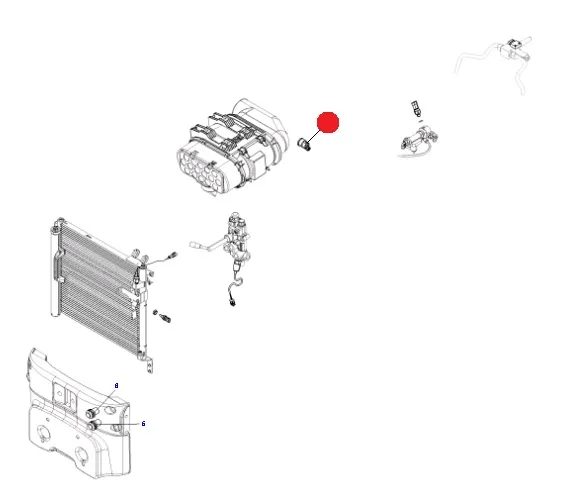 8
6