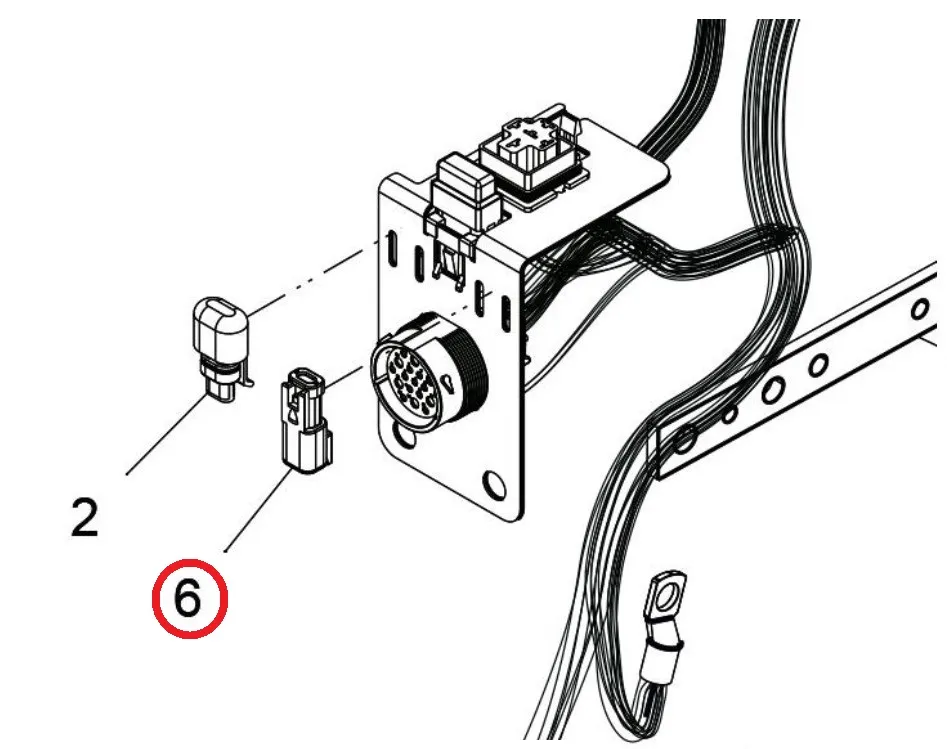 2

6