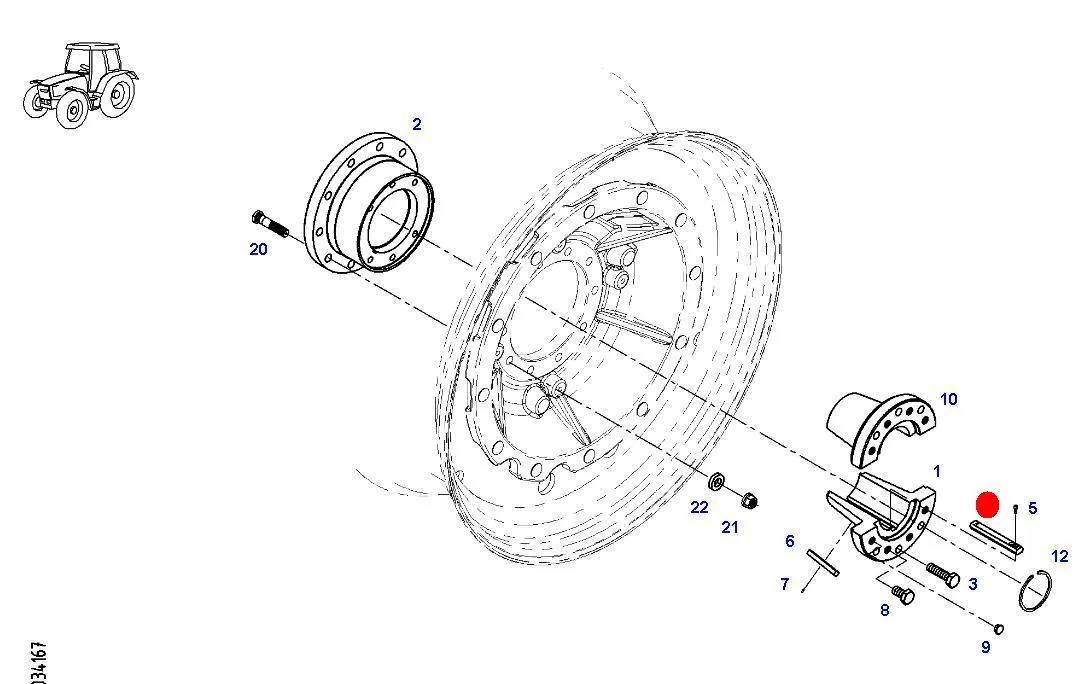 2
20
10
1
5
22
21
6
12
7
3
8
9
034167