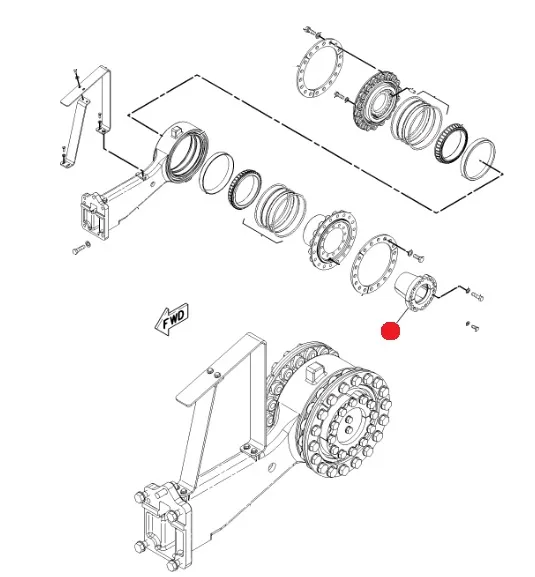 FWD