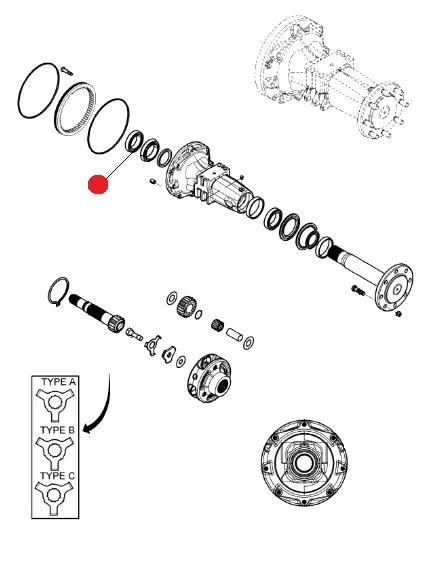 TYPE A
TYPE B
TYPE C