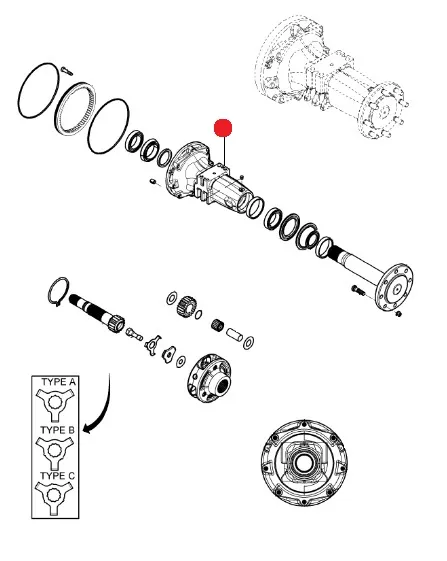 TYPE A
TYPE B
TYPE C