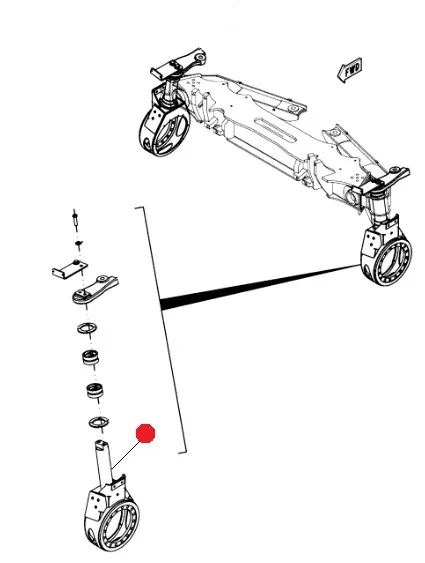 FWD