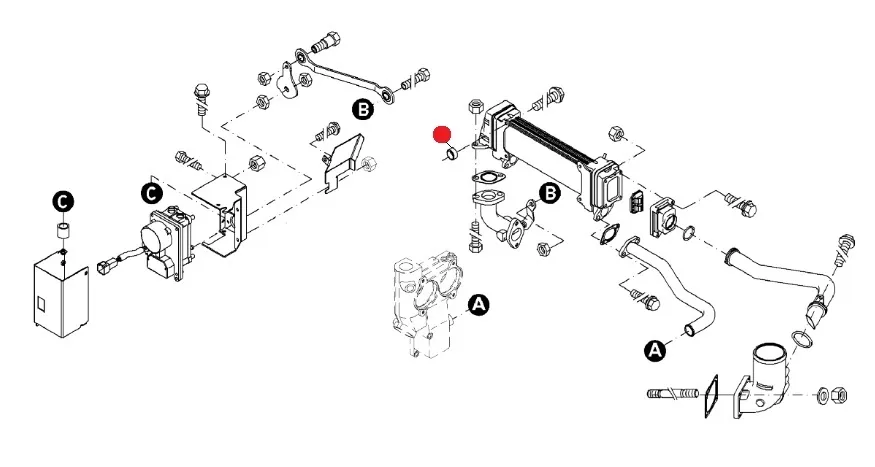 B
C
C
B
A
A