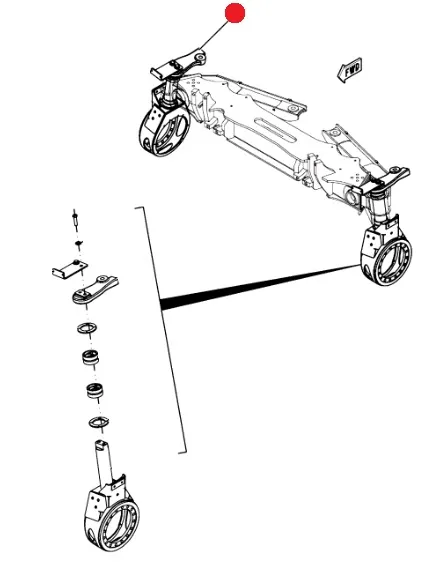 FWD