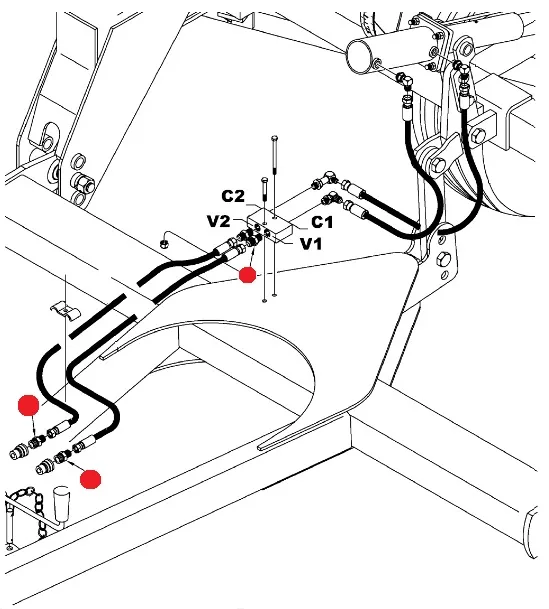 C2
V2
C1
V1