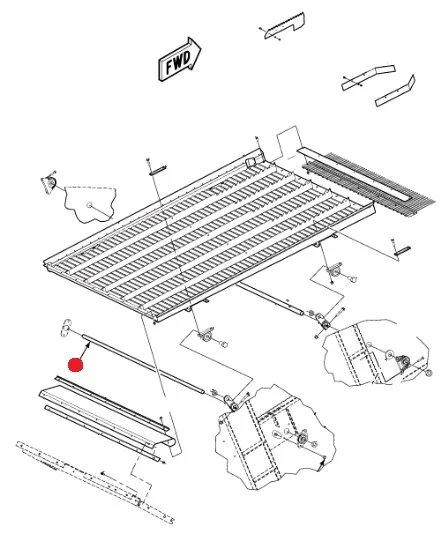 FWD