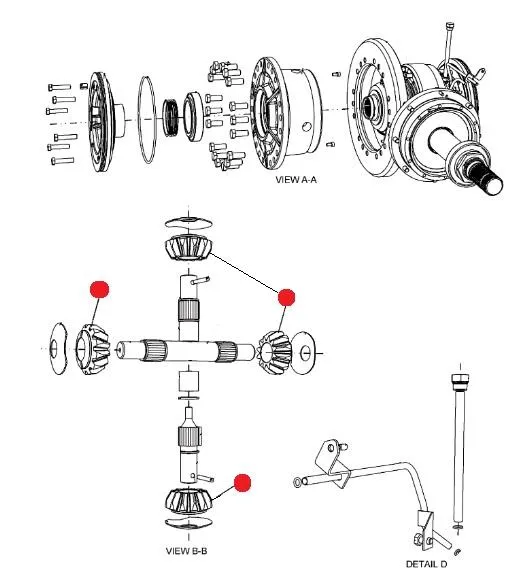 VIEW A-A

VIEW B-B

DETAIL D